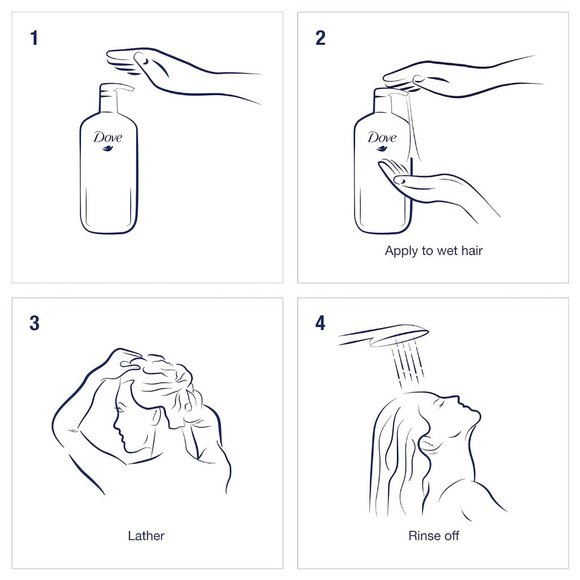 1

Dove

2

Dove

Apply to wet hair

3

Lather

4

Rinse off